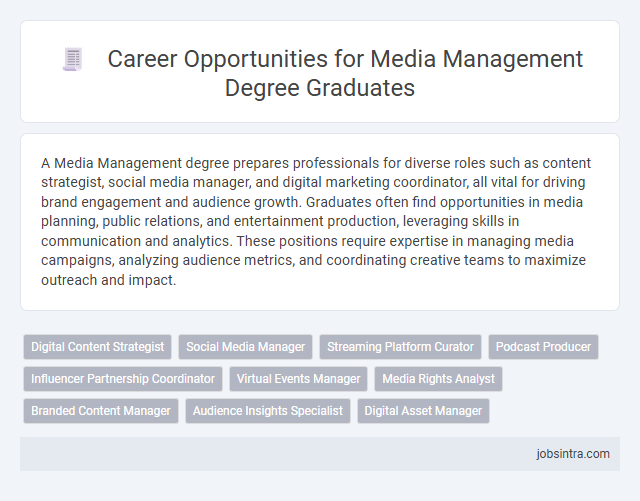 Career Opportunities for Media Management Degree Graduates

A Media Management degree prepares professionals for diverse roles such as content strategist, social media manager, and digital marketing coordinator, all vital for driving brand engagement and audience growth. Graduates often find opportunities in media planning, public relations, and entertainment production, leveraging skills in communication and analytics. These positions require expertise in managing media campaigns, analyzing audience metrics, and coordinating creative teams to maximize outreach and impact.

Digital Content Strategist
Social Media Manager
Streaming Platform Curator
Podcast Producer
Influencer Partnership Coordinator
Virtual Events Manager
Media Rights Analyst
Branded Content Manager
Audience Insights Specialist
Digital Asset Manager

jobsintra.com