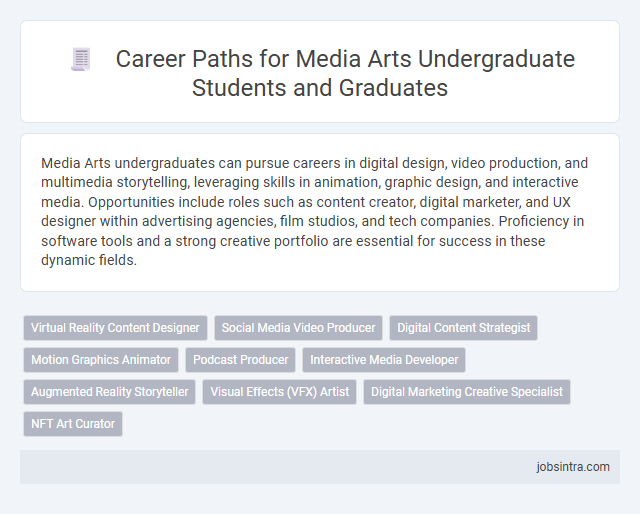 Career Paths for Media Arts Undergraduate Students and Graduates

Media Arts undergraduates can pursue careers in digital design, video production, and multimedia storytelling, leveraging skills in animation, graphic design, and interactive media. Opportunities include roles such as content creator, digital marketer, and UX designer within advertising agencies, film studios, and tech companies. Proficiency in software tools and a strong creative portfolio are essential for success in these dynamic fields.

Virtual Reality Content Designer
Social Media Video Producer
Digital Content Strategist
Motion Graphics Animator
Podcast Producer
Interactive Media Developer
Augmented Reality Storyteller
Visual Effects (VFX) Artist
Digital Marketing Creative Specialist
NFT Art Curator

jobsintra.com