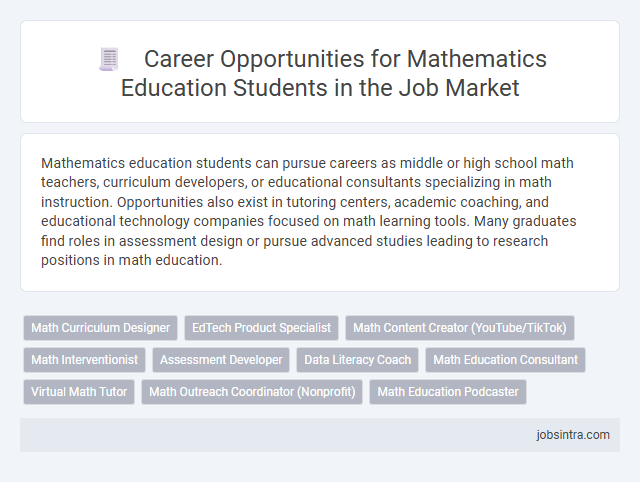 Career Opportunities for Mathematics Education Students in the Job Market

Mathematics education students can pursue careers as middle or high school math teachers, curriculum developers, or educational consultants specializing in math instruction. Opportunities also exist in tutoring centers, academic coaching, and educational technology companies focused on math learning tools. Many graduates find roles in assessment design or pursue advanced studies leading to research positions in math education.

Math Curriculum Designer
EdTech Product Specialist
Math Content Creator (YouTube/TikTok)
Math Interventionist
Assessment Developer
Data Literacy Coach
Math Education Consultant
Virtual Math Tutor
Math Outreach Coordinator (Nonprofit)
Math Education Podcaster

jobsintra.com