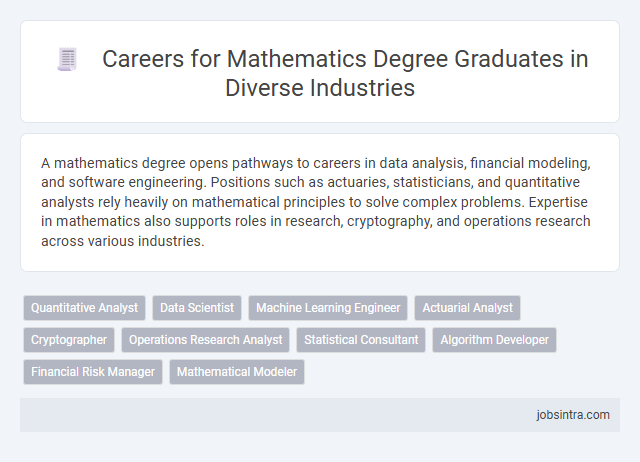 Careers for Mathematics Degree Graduates in Diverse Industries

A mathematics degree opens pathways to careers in data analysis, financial modeling, and software engineering. Positions such as actuaries, statisticians, and quantitative analysts rely heavily on mathematical principles to solve complex problems. Expertise in mathematics also supports roles in research, cryptography, and operations research across various industries.

Quantitative Analyst
Data Scientist
Machine Learning Engineer
Actuarial Analyst
Cryptographer
Operations Research Analyst
Statistical Consultant
Algorithm Developer
Financial Risk Manager
Mathematical Modeler

jobsintra.com