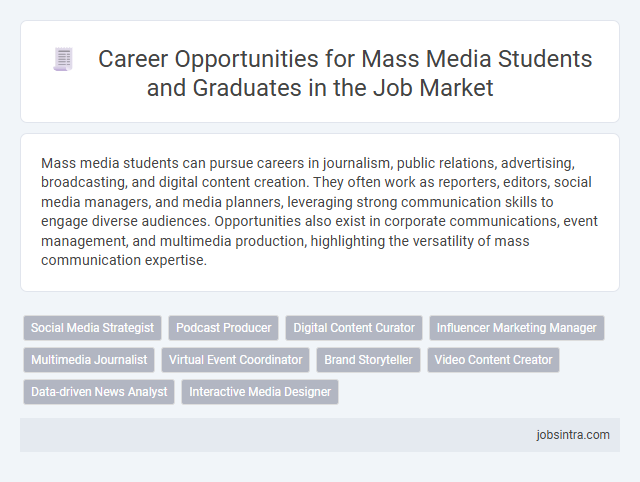 Career Opportunities for Mass Media Students and Graduates in the Job Market

Mass media students can pursue careers in journalism, public relations, advertising, broadcasting, and digital content creation. They often work as reporters, editors, social media managers, and media planners, leveraging strong communication skills to engage diverse audiences. Opportunities also exist in corporate communications, event management, and multimedia production, highlighting the versatility of mass communication expertise.

Social Media Strategist
Podcast Producer
Digital Content Curator
Influencer Marketing Manager
Multimedia Journalist
Virtual Event Coordinator
Brand Storyteller
Video Content Creator
Data-driven News Analyst
Interactive Media Designer

jobsintra.com