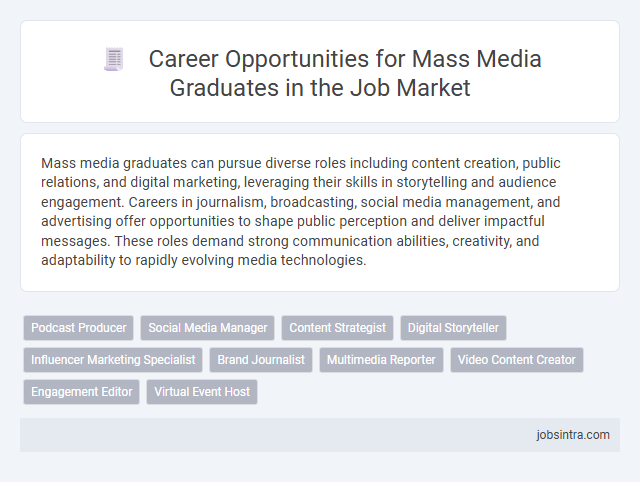 Career Opportunities for Mass Media Graduates in the Job Market

Mass media graduates can pursue diverse roles including content creation, public relations, and digital marketing, leveraging their skills in storytelling and audience engagement. Careers in journalism, broadcasting, social media management, and advertising offer opportunities to shape public perception and deliver impactful messages. These roles demand strong communication abilities, creativity, and adaptability to rapidly evolving media technologies.

Podcast Producer
Social Media Manager
Content Strategist
Digital Storyteller
Influencer Marketing Specialist
Brand Journalist
Multimedia Reporter
Video Content Creator
Engagement Editor
Virtual Event Host

jobsintra.com