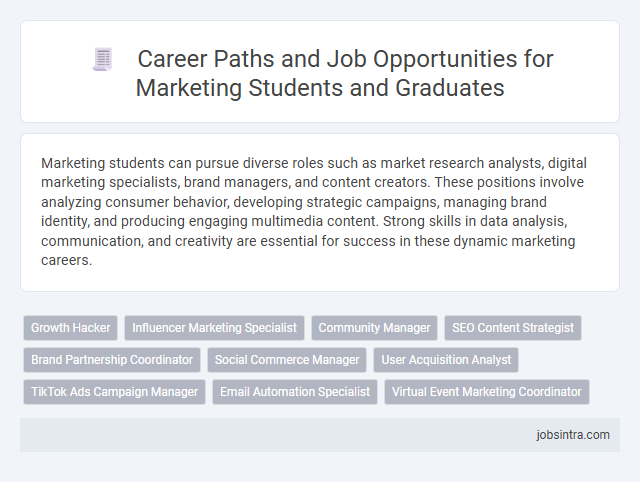 Career Paths and Job Opportunities for Marketing Students and Graduates

Marketing students can pursue diverse roles such as market research analysts, digital marketing specialists, brand managers, and content creators. These positions involve analyzing consumer behavior, developing strategic campaigns, managing brand identity, and producing engaging multimedia content. Strong skills in data analysis, communication, and creativity are essential for success in these dynamic marketing careers.

Growth Hacker
Influencer Marketing Specialist
Community Manager
SEO Content Strategist
Brand Partnership Coordinator
Social Commerce Manager
User Acquisition Analyst
TikTok Ads Campaign Manager
Email Automation Specialist
Virtual Event Marketing Coordinator

jobsintra.com