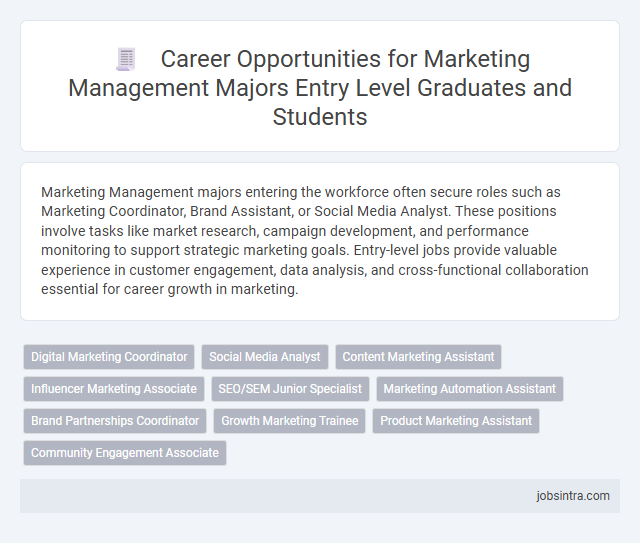 Career Opportunities for Marketing Management Majors Entry Level Graduates and Students

Marketing Management majors entering the workforce often secure roles such as Marketing Coordinator, Brand Assistant, or Social Media Analyst. These positions involve tasks like market research, campaign development, and performance monitoring to support strategic marketing goals. Entry-level jobs provide valuable experience in customer engagement, data analysis, and cross-functional collaboration essential for career growth in marketing.

Digital Marketing Coordinator
Social Media Analyst
Content Marketing Assistant
Influencer Marketing Associate
SEO/SEM Junior Specialist
Marketing Automation Assistant
Brand Partnerships Coordinator
Growth Marketing Trainee
Product Marketing Assistant
Community Engagement Associate

jobsintra.com