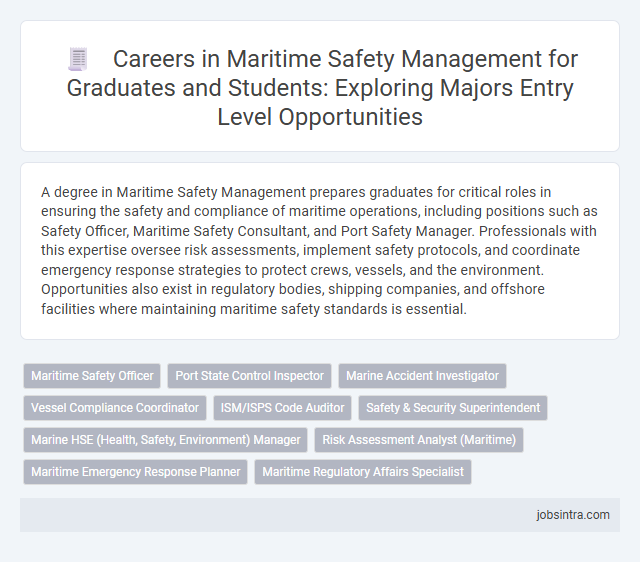 Careers in Maritime Safety Management for Graduates and Students: Exploring Majors Entry Level Opportunities

A degree in Maritime Safety Management prepares graduates for critical roles in ensuring the safety and compliance of maritime operations, including positions such as Safety Officer, Maritime Safety Consultant, and Port Safety Manager. Professionals with this expertise oversee risk assessments, implement safety protocols, and coordinate emergency response strategies to protect crews, vessels, and the environment. Opportunities also exist in regulatory bodies, shipping companies, and offshore facilities where maintaining maritime safety standards is essential.

Maritime Safety Officer
Port State Control Inspector
Marine Accident Investigator
Vessel Compliance Coordinator
ISM/ISPS Code Auditor
Safety & Security Superintendent
Marine HSE (Health, Safety, Environment) Manager
Risk Assessment Analyst (Maritime)
Maritime Emergency Response Planner
Maritime Regulatory Affairs Specialist

jobsintra.com