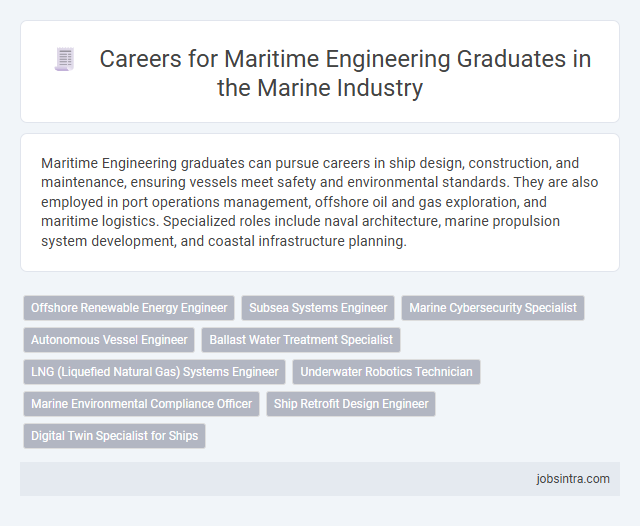 Careers for Maritime Engineering Graduates in the Marine Industry

Maritime Engineering graduates can pursue careers in ship design, construction, and maintenance, ensuring vessels meet safety and environmental standards. They are also employed in port operations management, offshore oil and gas exploration, and maritime logistics. Specialized roles include naval architecture, marine propulsion system development, and coastal infrastructure planning.

Offshore Renewable Energy Engineer
Subsea Systems Engineer
Marine Cybersecurity Specialist
Autonomous Vessel Engineer
Ballast Water Treatment Specialist
LNG (Liquefied Natural Gas) Systems Engineer
Underwater Robotics Technician
Marine Environmental Compliance Officer
Ship Retrofit Design Engineer
Digital Twin Specialist for Ships

jobsintra.com