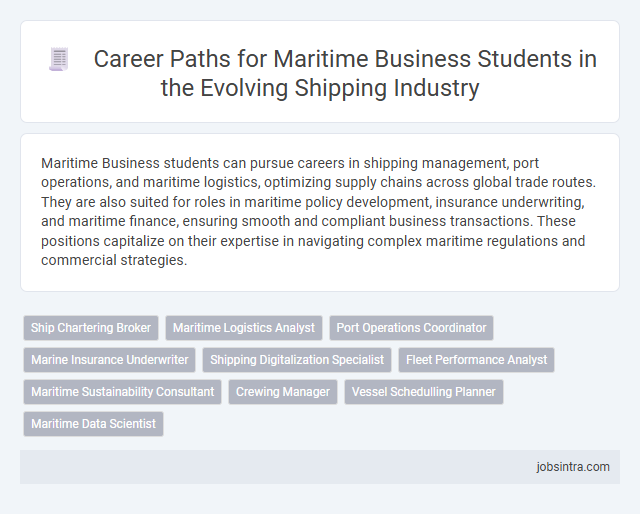 Career Paths for Maritime Business Students in the Evolving Shipping Industry

Maritime Business students can pursue careers in shipping management, port operations, and maritime logistics, optimizing supply chains across global trade routes. They are also suited for roles in maritime policy development, insurance underwriting, and maritime finance, ensuring smooth and compliant business transactions. These positions capitalize on their expertise in navigating complex maritime regulations and commercial strategies.

Ship Chartering Broker
Maritime Logistics Analyst
Port Operations Coordinator
Marine Insurance Underwriter
Shipping Digitalization Specialist
Fleet Performance Analyst
Maritime Sustainability Consultant
Crewing Manager
Vessel Schedulling Planner
Maritime Data Scientist

jobsintra.com