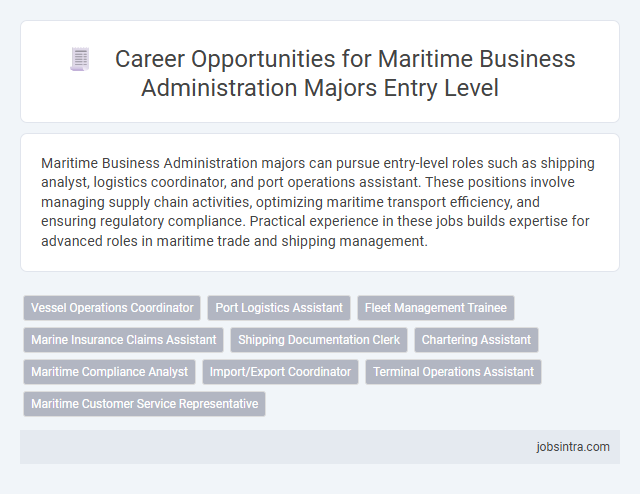 Career Opportunities for Maritime Business Administration Majors Entry Level

Maritime Business Administration majors can pursue entry-level roles such as shipping analyst, logistics coordinator, and port operations assistant. These positions involve managing supply chain activities, optimizing maritime transport efficiency, and ensuring regulatory compliance. Practical experience in these jobs builds expertise for advanced roles in maritime trade and shipping management.

Vessel Operations Coordinator
Port Logistics Assistant
Fleet Management Trainee
Marine Insurance Claims Assistant
Shipping Documentation Clerk
Chartering Assistant
Maritime Compliance Analyst
Import/Export Coordinator
Terminal Operations Assistant
Maritime Customer Service Representative

jobsintra.com