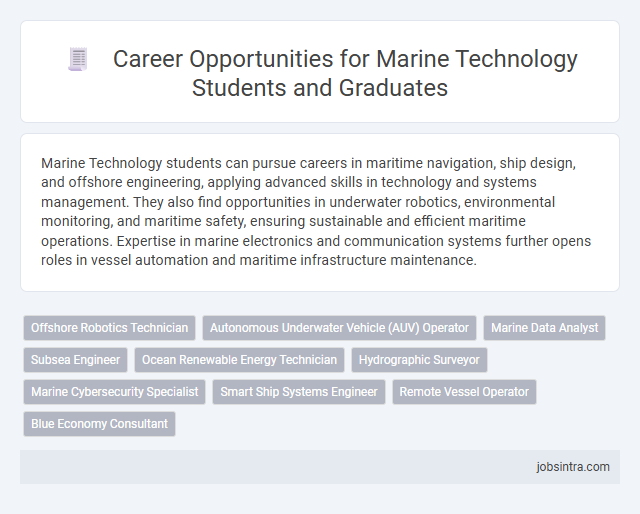 Career Opportunities for Marine Technology Students and Graduates

Marine Technology students can pursue careers in maritime navigation, ship design, and offshore engineering, applying advanced skills in technology and systems management. They also find opportunities in underwater robotics, environmental monitoring, and maritime safety, ensuring sustainable and efficient maritime operations. Expertise in marine electronics and communication systems further opens roles in vessel automation and maritime infrastructure maintenance.

Offshore Robotics Technician
Autonomous Underwater Vehicle (AUV) Operator
Marine Data Analyst
Subsea Engineer
Ocean Renewable Energy Technician
Hydrographic Surveyor
Marine Cybersecurity Specialist
Smart Ship Systems Engineer
Remote Vessel Operator
Blue Economy Consultant

jobsintra.com