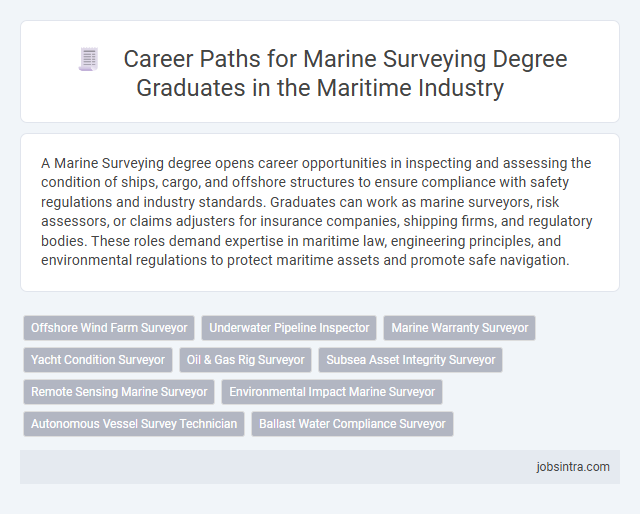 Career Paths for Marine Surveying Degree Graduates in the Maritime Industry

A Marine Surveying degree opens career opportunities in inspecting and assessing the condition of ships, cargo, and offshore structures to ensure compliance with safety regulations and industry standards. Graduates can work as marine surveyors, risk assessors, or claims adjusters for insurance companies, shipping firms, and regulatory bodies. These roles demand expertise in maritime law, engineering principles, and environmental regulations to protect maritime assets and promote safe navigation.

Offshore Wind Farm Surveyor
Underwater Pipeline Inspector
Marine Warranty Surveyor
Yacht Condition Surveyor
Oil & Gas Rig Surveyor
Subsea Asset Integrity Surveyor
Remote Sensing Marine Surveyor
Environmental Impact Marine Surveyor
Autonomous Vessel Survey Technician
Ballast Water Compliance Surveyor

jobsintra.com