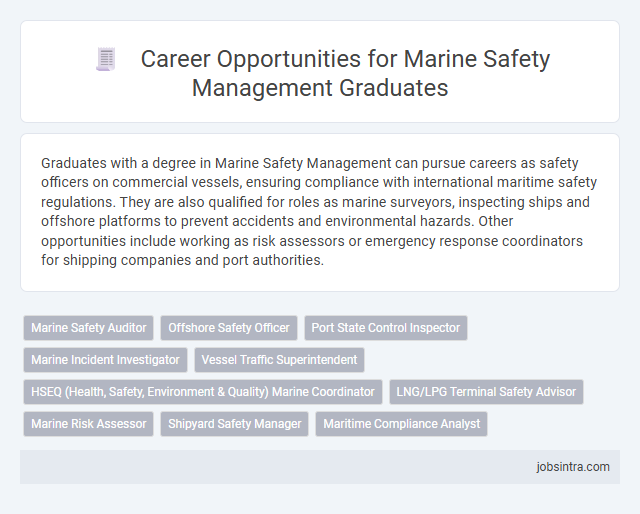 Career Opportunities for Marine Safety Management Graduates

Graduates with a degree in Marine Safety Management can pursue careers as safety officers on commercial vessels, ensuring compliance with international maritime safety regulations. They are also qualified for roles as marine surveyors, inspecting ships and offshore platforms to prevent accidents and environmental hazards. Other opportunities include working as risk assessors or emergency response coordinators for shipping companies and port authorities.

Marine Safety Auditor
Offshore Safety Officer
Port State Control Inspector
Marine Incident Investigator
Vessel Traffic Superintendent
HSEQ (Health, Safety, Environment & Quality) Marine Coordinator
LNG/LPG Terminal Safety Advisor
Marine Risk Assessor
Shipyard Safety Manager
Maritime Compliance Analyst

jobsintra.com