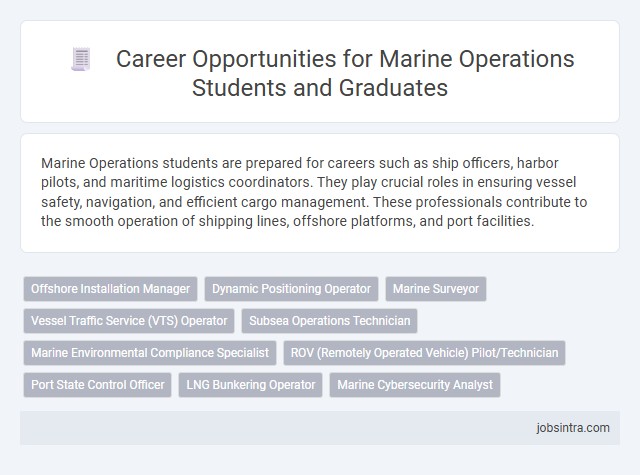 Career Opportunities for Marine Operations Students and Graduates

Marine Operations students are prepared for careers such as ship officers, harbor pilots, and maritime logistics coordinators. They play crucial roles in ensuring vessel safety, navigation, and efficient cargo management. These professionals contribute to the smooth operation of shipping lines, offshore platforms, and port facilities.

Offshore Installation Manager
Dynamic Positioning Operator
Marine Surveyor
Vessel Traffic Service (VTS) Operator
Subsea Operations Technician
Marine Environmental Compliance Specialist
ROV (Remotely Operated Vehicle) Pilot/Technician
Port State Control Officer
LNG Bunkering Operator
Marine Cybersecurity Analyst

jobsintra.com