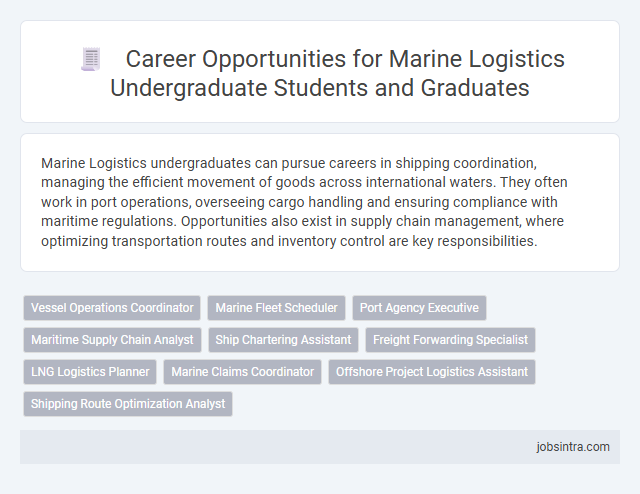 Career Opportunities for Marine Logistics Undergraduate Students and Graduates

Marine Logistics undergraduates can pursue careers in shipping coordination, managing the efficient movement of goods across international waters. They often work in port operations, overseeing cargo handling and ensuring compliance with maritime regulations. Opportunities also exist in supply chain management, where optimizing transportation routes and inventory control are key responsibilities.

Vessel Operations Coordinator
Marine Fleet Scheduler
Port Agency Executive
Maritime Supply Chain Analyst
Ship Chartering Assistant
Freight Forwarding Specialist
LNG Logistics Planner
Marine Claims Coordinator
Offshore Project Logistics Assistant
Shipping Route Optimization Analyst

jobsintra.com