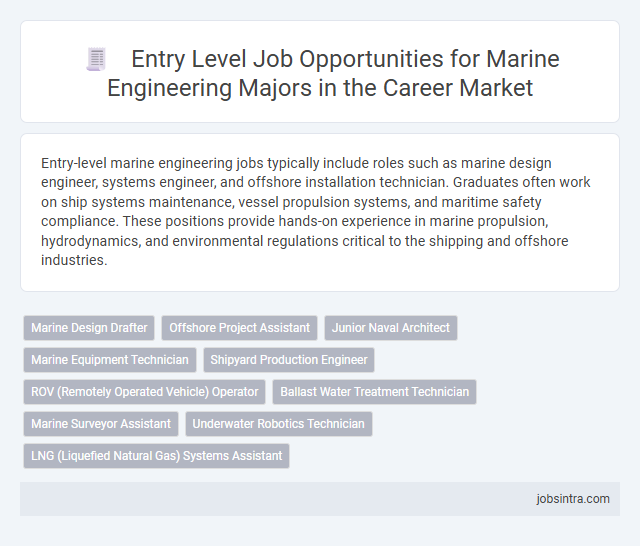 Entry Level Job Opportunities for Marine Engineering Majors in the Career Market

Entry-level marine engineering jobs typically include roles such as marine design engineer, systems engineer, and offshore installation technician. Graduates often work on ship systems maintenance, vessel propulsion systems, and maritime safety compliance. These positions provide hands-on experience in marine propulsion, hydrodynamics, and environmental regulations critical to the shipping and offshore industries.

Marine Design Drafter
Offshore Project Assistant
Junior Naval Architect
Marine Equipment Technician
Shipyard Production Engineer
ROV (Remotely Operated Vehicle) Operator
Ballast Water Treatment Technician
Marine Surveyor Assistant
Underwater Robotics Technician
LNG (Liquefied Natural Gas) Systems Assistant

jobsintra.com