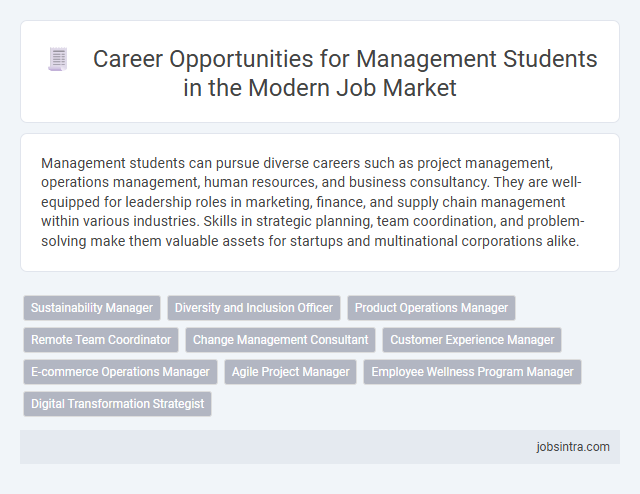 Career Opportunities for Management Students in the Modern Job Market

Management students can pursue diverse careers such as project management, operations management, human resources, and business consultancy. They are well-equipped for leadership roles in marketing, finance, and supply chain management within various industries. Skills in strategic planning, team coordination, and problem-solving make them valuable assets for startups and multinational corporations alike.

Sustainability Manager
Diversity and Inclusion Officer
Product Operations Manager
Remote Team Coordinator
Change Management Consultant
Customer Experience Manager
E-commerce Operations Manager
Agile Project Manager
Employee Wellness Program Manager
Digital Transformation Strategist

jobsintra.com