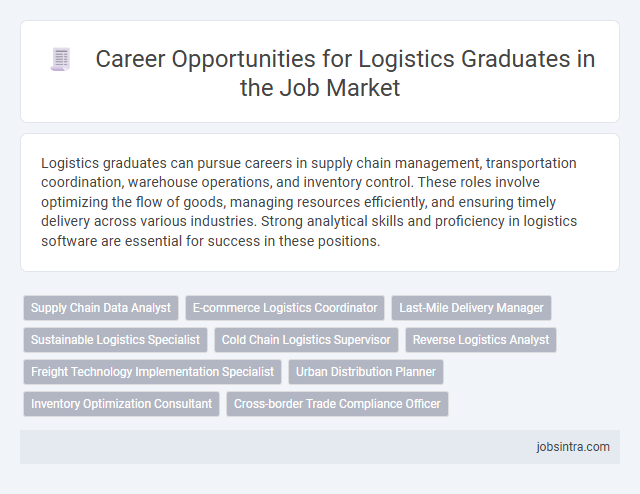 Career Opportunities for Logistics Graduates in the Job Market

Logistics graduates can pursue careers in supply chain management, transportation coordination, warehouse operations, and inventory control. These roles involve optimizing the flow of goods, managing resources efficiently, and ensuring timely delivery across various industries. Strong analytical skills and proficiency in logistics software are essential for success in these positions.

Supply Chain Data Analyst
E-commerce Logistics Coordinator
Last-Mile Delivery Manager
Sustainable Logistics Specialist
Cold Chain Logistics Supervisor
Reverse Logistics Analyst
Freight Technology Implementation Specialist
Urban Distribution Planner
Inventory Optimization Consultant
Cross-border Trade Compliance Officer

jobsintra.com