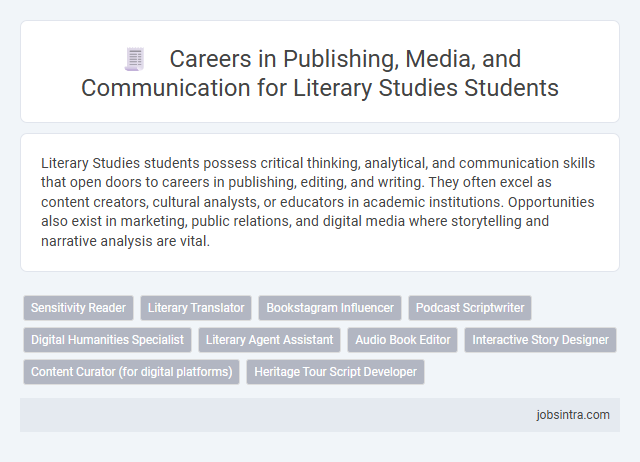 Careers in Publishing, Media, and Communication for Literary Studies Students

Literary Studies students possess critical thinking, analytical, and communication skills that open doors to careers in publishing, editing, and writing. They often excel as content creators, cultural analysts, or educators in academic institutions. Opportunities also exist in marketing, public relations, and digital media where storytelling and narrative analysis are vital.

Sensitivity Reader
Literary Translator
Bookstagram Influencer
Podcast Scriptwriter
Digital Humanities Specialist
Literary Agent Assistant
Audio Book Editor
Interactive Story Designer
Content Curator (for digital platforms)
Heritage Tour Script Developer

jobsintra.com