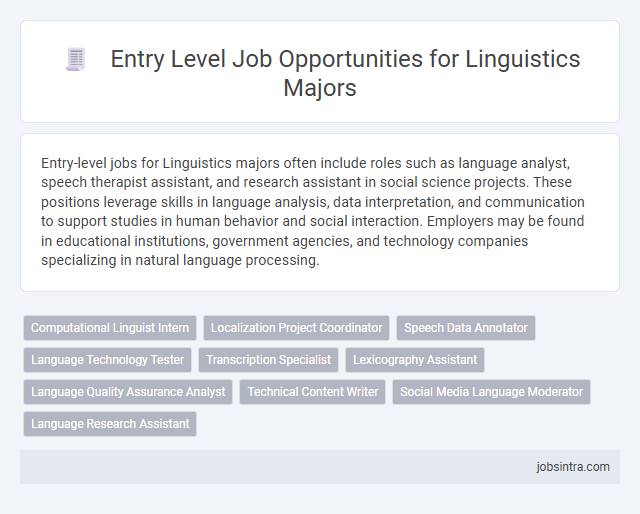 Entry Level Job Opportunities for Linguistics Majors

Entry-level jobs for Linguistics majors often include roles such as language analyst, speech therapist assistant, and research assistant in social science projects. These positions leverage skills in language analysis, data interpretation, and communication to support studies in human behavior and social interaction. Employers may be found in educational institutions, government agencies, and technology companies specializing in natural language processing.

Computational Linguist Intern
Localization Project Coordinator
Speech Data Annotator
Language Technology Tester
Transcription Specialist
Lexicography Assistant
Language Quality Assurance Analyst
Technical Content Writer
Social Media Language Moderator
Language Research Assistant

jobsintra.com