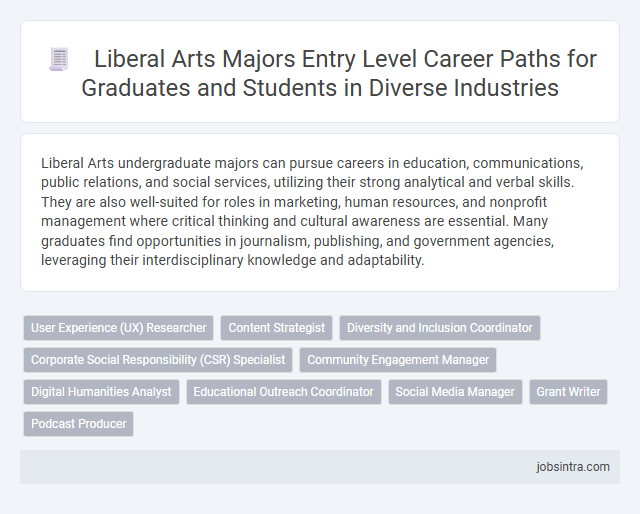 Liberal Arts Majors Entry Level Career Paths for Graduates and Students in Diverse Industries

Liberal Arts undergraduate majors can pursue careers in education, communications, public relations, and social services, utilizing their strong analytical and verbal skills. They are also well-suited for roles in marketing, human resources, and nonprofit management where critical thinking and cultural awareness are essential. Many graduates find opportunities in journalism, publishing, and government agencies, leveraging their interdisciplinary knowledge and adaptability.

User Experience (UX) Researcher
Content Strategist
Diversity and Inclusion Coordinator
Corporate Social Responsibility (CSR) Specialist
Community Engagement Manager
Digital Humanities Analyst
Educational Outreach Coordinator
Social Media Manager
Grant Writer
Podcast Producer

jobsintra.com