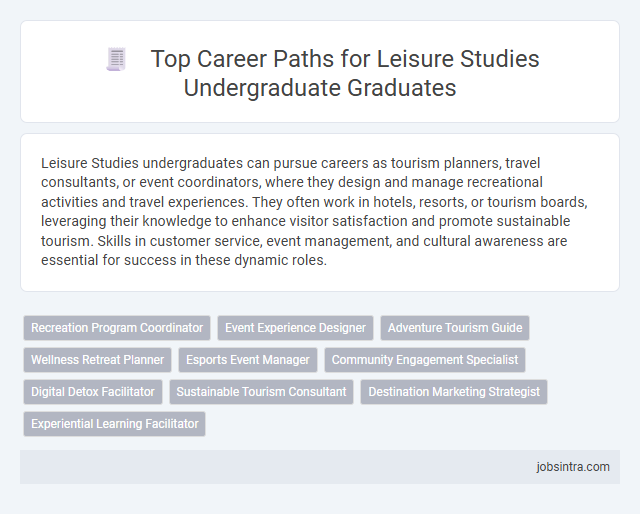 Top Career Paths for Leisure Studies Undergraduate Graduates

Leisure Studies undergraduates can pursue careers as tourism planners, travel consultants, or event coordinators, where they design and manage recreational activities and travel experiences. They often work in hotels, resorts, or tourism boards, leveraging their knowledge to enhance visitor satisfaction and promote sustainable tourism. Skills in customer service, event management, and cultural awareness are essential for success in these dynamic roles.

Recreation Program Coordinator
Event Experience Designer
Adventure Tourism Guide
Wellness Retreat Planner
Esports Event Manager
Community Engagement Specialist
Digital Detox Facilitator
Sustainable Tourism Consultant
Destination Marketing Strategist
Experiential Learning Facilitator

jobsintra.com