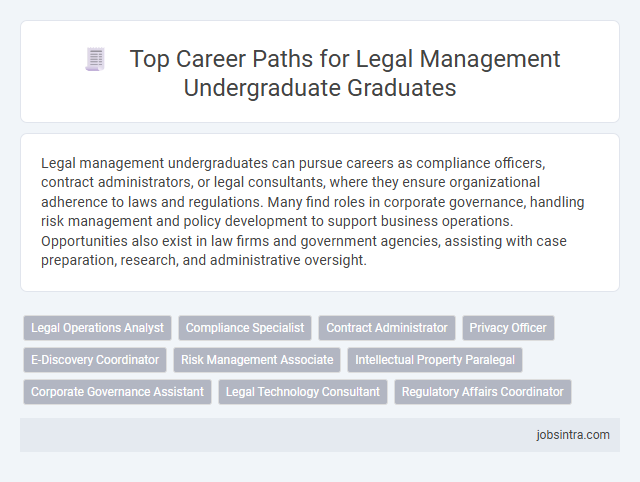 Top Career Paths for Legal Management Undergraduate Graduates

Legal management undergraduates can pursue careers as compliance officers, contract administrators, or legal consultants, where they ensure organizational adherence to laws and regulations. Many find roles in corporate governance, handling risk management and policy development to support business operations. Opportunities also exist in law firms and government agencies, assisting with case preparation, research, and administrative oversight.

Legal Operations Analyst
Compliance Specialist
Contract Administrator
Privacy Officer
E-Discovery Coordinator
Risk Management Associate
Intellectual Property Paralegal
Corporate Governance Assistant
Legal Technology Consultant
Regulatory Affairs Coordinator

jobsintra.com