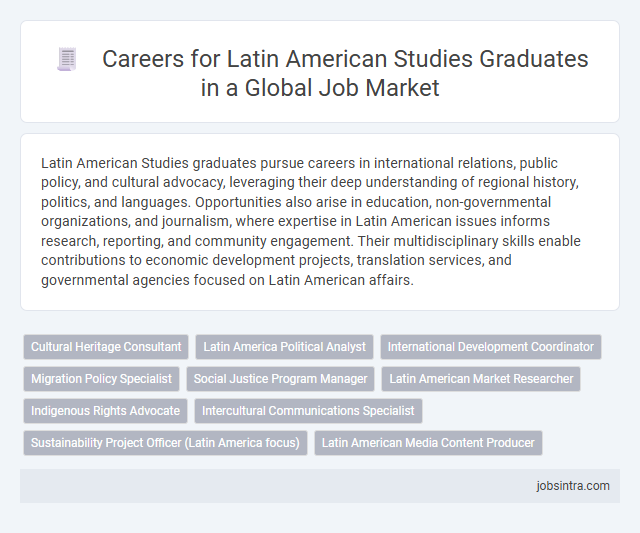 Careers for Latin American Studies Graduates in a Global Job Market

Latin American Studies graduates pursue careers in international relations, public policy, and cultural advocacy, leveraging their deep understanding of regional history, politics, and languages. Opportunities also arise in education, non-governmental organizations, and journalism, where expertise in Latin American issues informs research, reporting, and community engagement. Their multidisciplinary skills enable contributions to economic development projects, translation services, and governmental agencies focused on Latin American affairs.

Cultural Heritage Consultant
Latin America Political Analyst
International Development Coordinator
Migration Policy Specialist
Social Justice Program Manager
Latin American Market Researcher
Indigenous Rights Advocate
Intercultural Communications Specialist
Sustainability Project Officer (Latin America focus)
Latin American Media Content Producer

jobsintra.com