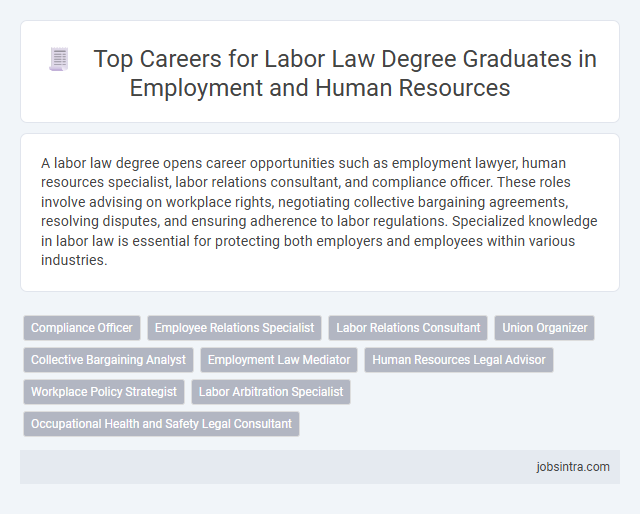 Top Careers for Labor Law Degree Graduates in Employment and Human Resources

A labor law degree opens career opportunities such as employment lawyer, human resources specialist, labor relations consultant, and compliance officer. These roles involve advising on workplace rights, negotiating collective bargaining agreements, resolving disputes, and ensuring adherence to labor regulations. Specialized knowledge in labor law is essential for protecting both employers and employees within various industries.

Compliance Officer
Employee Relations Specialist
Labor Relations Consultant
Union Organizer
Collective Bargaining Analyst
Employment Law Mediator
Human Resources Legal Advisor
Workplace Policy Strategist
Labor Arbitration Specialist
Occupational Health and Safety Legal Consultant

jobsintra.com