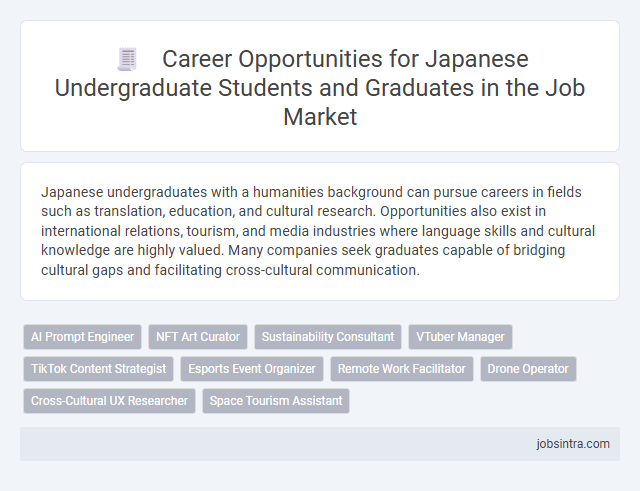 Career Opportunities for Japanese Undergraduate Students and Graduates in the Job Market

Japanese undergraduates with a humanities background can pursue careers in fields such as translation, education, and cultural research. Opportunities also exist in international relations, tourism, and media industries where language skills and cultural knowledge are highly valued. Many companies seek graduates capable of bridging cultural gaps and facilitating cross-cultural communication.

AI Prompt Engineer
NFT Art Curator
Sustainability Consultant
VTuber Manager
TikTok Content Strategist
Esports Event Organizer
Remote Work Facilitator
Drone Operator
Cross-Cultural UX Researcher
Space Tourism Assistant

jobsintra.com