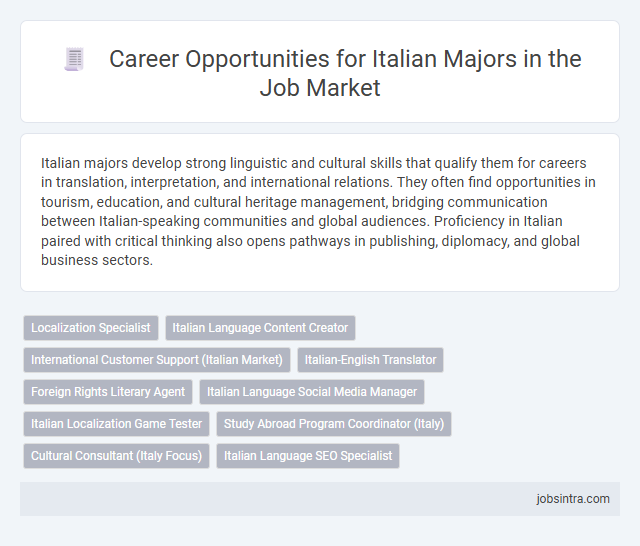 Career Opportunities for Italian Majors in the Job Market

Italian majors develop strong linguistic and cultural skills that qualify them for careers in translation, interpretation, and international relations. They often find opportunities in tourism, education, and cultural heritage management, bridging communication between Italian-speaking communities and global audiences. Proficiency in Italian paired with critical thinking also opens pathways in publishing, diplomacy, and global business sectors.

Localization Specialist
Italian Language Content Creator
International Customer Support (Italian Market)
Italian-English Translator
Foreign Rights Literary Agent
Italian Language Social Media Manager
Italian Localization Game Tester
Study Abroad Program Coordinator (Italy)
Cultural Consultant (Italy Focus)
Italian Language SEO Specialist

jobsintra.com