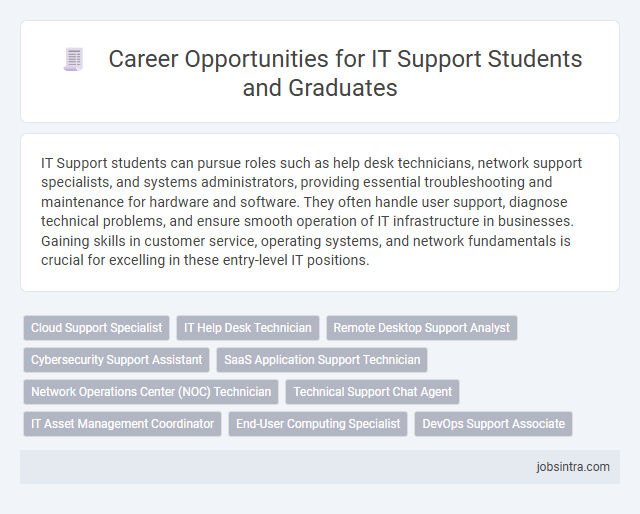 Career Opportunities for IT Support Students and Graduates

IT Support students can pursue roles such as help desk technicians, network support specialists, and systems administrators, providing essential troubleshooting and maintenance for hardware and software. They often handle user support, diagnose technical problems, and ensure smooth operation of IT infrastructure in businesses. Gaining skills in customer service, operating systems, and network fundamentals is crucial for excelling in these entry-level IT positions.

Cloud Support Specialist
IT Help Desk Technician
Remote Desktop Support Analyst
Cybersecurity Support Assistant
SaaS Application Support Technician
Network Operations Center (NOC) Technician
Technical Support Chat Agent
IT Asset Management Coordinator
End-User Computing Specialist
DevOps Support Associate

jobsintra.com