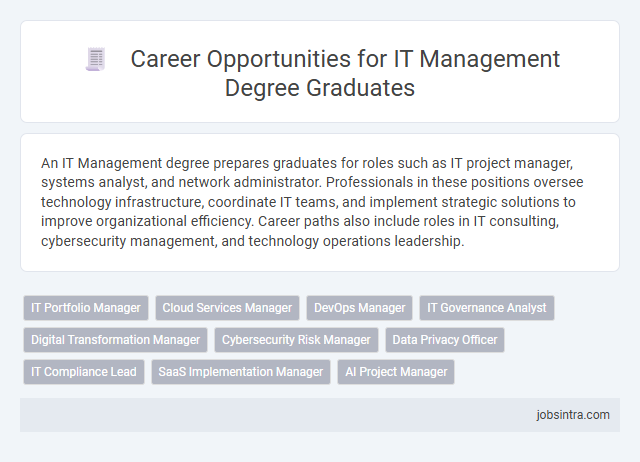 Career Opportunities for IT Management Degree Graduates

An IT Management degree prepares graduates for roles such as IT project manager, systems analyst, and network administrator. Professionals in these positions oversee technology infrastructure, coordinate IT teams, and implement strategic solutions to improve organizational efficiency. Career paths also include roles in IT consulting, cybersecurity management, and technology operations leadership.

IT Portfolio Manager
Cloud Services Manager
DevOps Manager
IT Governance Analyst
Digital Transformation Manager
Cybersecurity Risk Manager
Data Privacy Officer
IT Compliance Lead
SaaS Implementation Manager
AI Project Manager

jobsintra.com