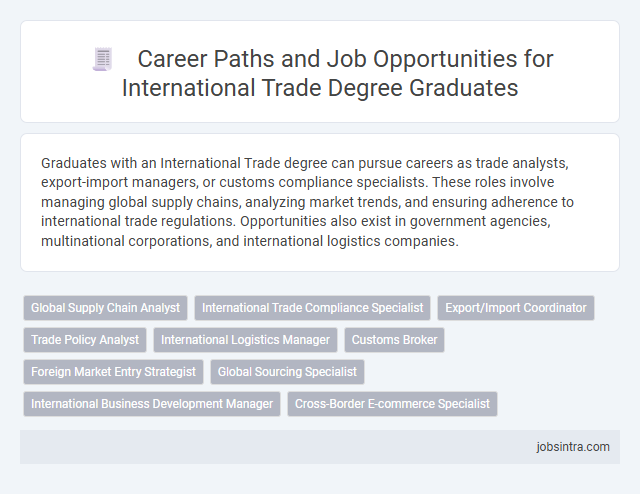 Career Paths and Job Opportunities for International Trade Degree Graduates

Graduates with an International Trade degree can pursue careers as trade analysts, export-import managers, or customs compliance specialists. These roles involve managing global supply chains, analyzing market trends, and ensuring adherence to international trade regulations. Opportunities also exist in government agencies, multinational corporations, and international logistics companies.

Global Supply Chain Analyst
International Trade Compliance Specialist
Export/Import Coordinator
Trade Policy Analyst
International Logistics Manager
Customs Broker
Foreign Market Entry Strategist
Global Sourcing Specialist
International Business Development Manager
Cross-Border E-commerce Specialist

jobsintra.com