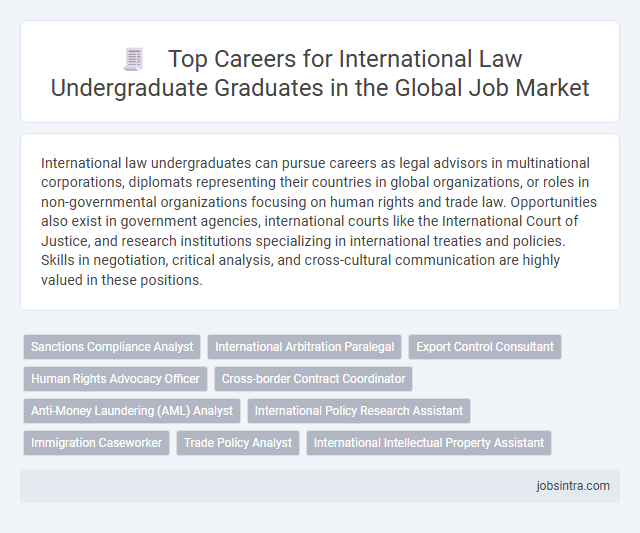 Top Careers for International Law Undergraduate Graduates in the Global Job Market

International law undergraduates can pursue careers as legal advisors in multinational corporations, diplomats representing their countries in global organizations, or roles in non-governmental organizations focusing on human rights and trade law. Opportunities also exist in government agencies, international courts like the International Court of Justice, and research institutions specializing in international treaties and policies. Skills in negotiation, critical analysis, and cross-cultural communication are highly valued in these positions.

Sanctions Compliance Analyst
International Arbitration Paralegal
Export Control Consultant
Human Rights Advocacy Officer
Cross-border Contract Coordinator
Anti-Money Laundering (AML) Analyst
International Policy Research Assistant
Immigration Caseworker
Trade Policy Analyst
International Intellectual Property Assistant

jobsintra.com