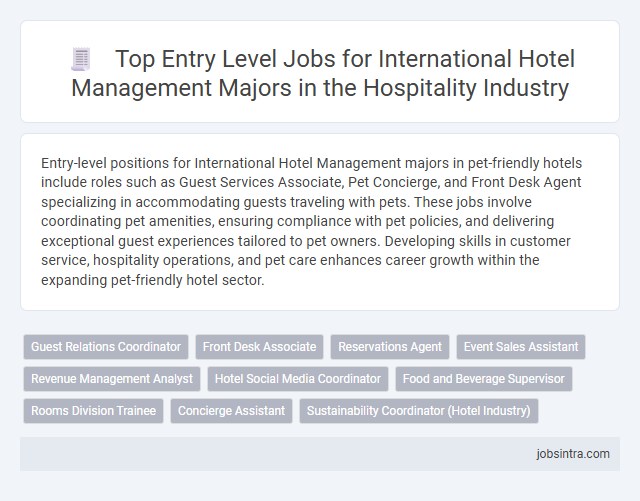 Top Entry Level Jobs for International Hotel Management Majors in the Hospitality Industry

Entry-level positions for International Hotel Management majors in pet-friendly hotels include roles such as Guest Services Associate, Pet Concierge, and Front Desk Agent specializing in accommodating guests traveling with pets. These jobs involve coordinating pet amenities, ensuring compliance with pet policies, and delivering exceptional guest experiences tailored to pet owners. Developing skills in customer service, hospitality operations, and pet care enhances career growth within the expanding pet-friendly hotel sector.

Guest Relations Coordinator
Front Desk Associate
Reservations Agent
Event Sales Assistant
Revenue Management Analyst
Hotel Social Media Coordinator
Food and Beverage Supervisor
Rooms Division Trainee
Concierge Assistant
Sustainability Coordinator (Hotel Industry)

jobsintra.com