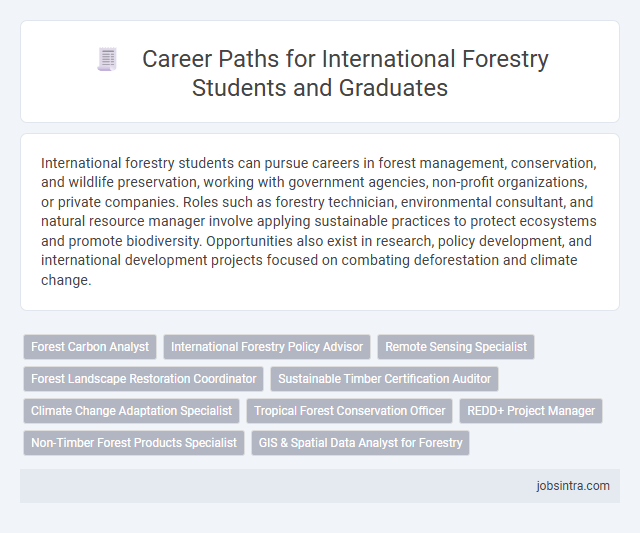 Career Paths for International Forestry Students and Graduates

International forestry students can pursue careers in forest management, conservation, and wildlife preservation, working with government agencies, non-profit organizations, or private companies. Roles such as forestry technician, environmental consultant, and natural resource manager involve applying sustainable practices to protect ecosystems and promote biodiversity. Opportunities also exist in research, policy development, and international development projects focused on combating deforestation and climate change.

Forest Carbon Analyst
International Forestry Policy Advisor
Remote Sensing Specialist
Forest Landscape Restoration Coordinator
Sustainable Timber Certification Auditor
Climate Change Adaptation Specialist
Tropical Forest Conservation Officer
REDD+ Project Manager
Non-Timber Forest Products Specialist
GIS & Spatial Data Analyst for Forestry

jobsintra.com