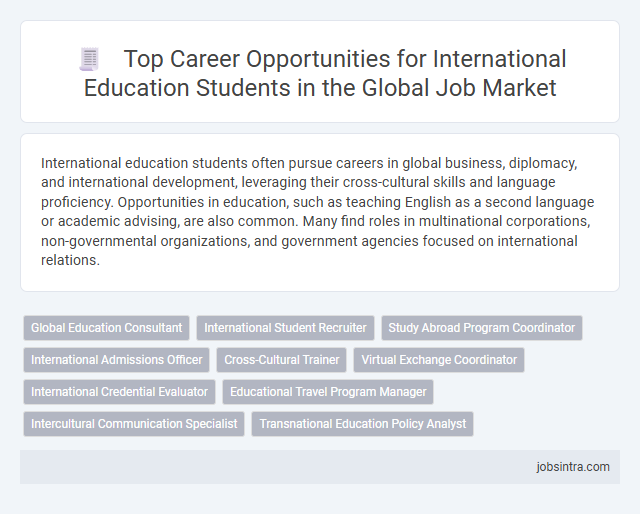 Top Career Opportunities for International Education Students in the Global Job Market

International education students often pursue careers in global business, diplomacy, and international development, leveraging their cross-cultural skills and language proficiency. Opportunities in education, such as teaching English as a second language or academic advising, are also common. Many find roles in multinational corporations, non-governmental organizations, and government agencies focused on international relations.

Global Education Consultant
International Student Recruiter
Study Abroad Program Coordinator
International Admissions Officer
Cross-Cultural Trainer
Virtual Exchange Coordinator
International Credential Evaluator
Educational Travel Program Manager
Intercultural Communication Specialist
Transnational Education Policy Analyst

jobsintra.com