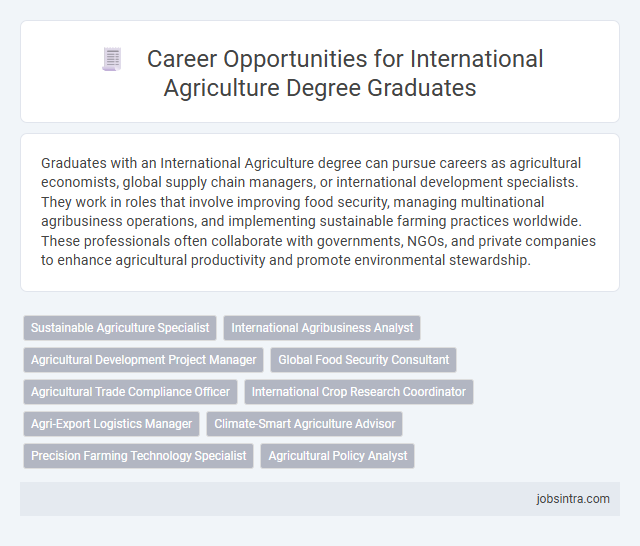 Career Opportunities for International Agriculture Degree Graduates

Graduates with an International Agriculture degree can pursue careers as agricultural economists, global supply chain managers, or international development specialists. They work in roles that involve improving food security, managing multinational agribusiness operations, and implementing sustainable farming practices worldwide. These professionals often collaborate with governments, NGOs, and private companies to enhance agricultural productivity and promote environmental stewardship.

Sustainable Agriculture Specialist
International Agribusiness Analyst
Agricultural Development Project Manager
Global Food Security Consultant
Agricultural Trade Compliance Officer
International Crop Research Coordinator
Agri-Export Logistics Manager
Climate-Smart Agriculture Advisor
Precision Farming Technology Specialist
Agricultural Policy Analyst

jobsintra.com