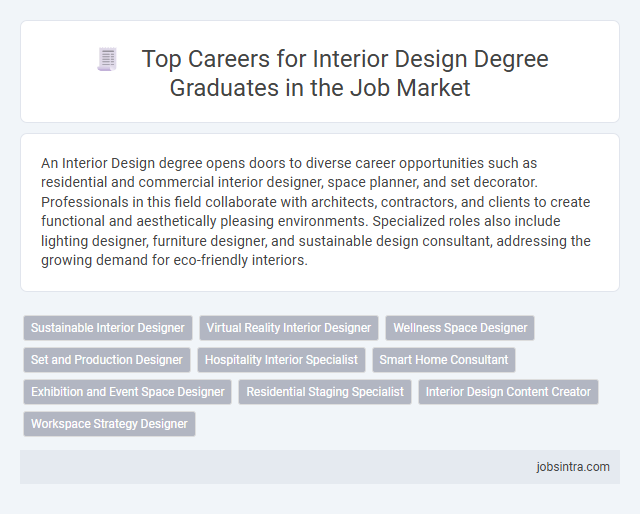 Top Careers for Interior Design Degree Graduates in the Job Market

An Interior Design degree opens doors to diverse career opportunities such as residential and commercial interior designer, space planner, and set decorator. Professionals in this field collaborate with architects, contractors, and clients to create functional and aesthetically pleasing environments. Specialized roles also include lighting designer, furniture designer, and sustainable design consultant, addressing the growing demand for eco-friendly interiors.

Sustainable Interior Designer
Virtual Reality Interior Designer
Wellness Space Designer
Set and Production Designer
Hospitality Interior Specialist
Smart Home Consultant
Exhibition and Event Space Designer
Residential Staging Specialist
Interior Design Content Creator
Workspace Strategy Designer

jobsintra.com