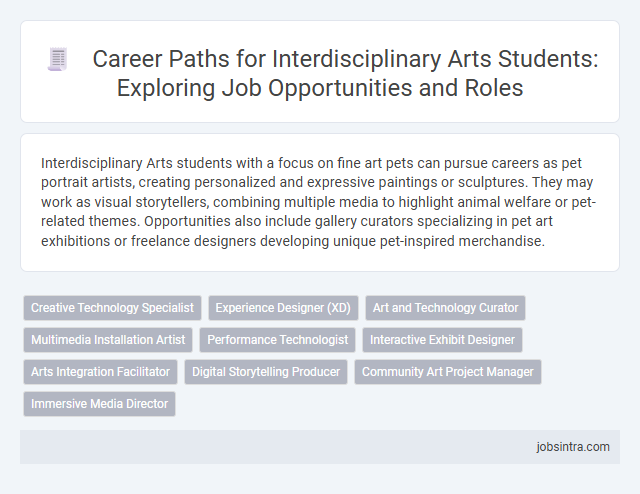 Career Paths for Interdisciplinary Arts Students: Exploring Job Opportunities and Roles

Interdisciplinary Arts students with a focus on fine art pets can pursue careers as pet portrait artists, creating personalized and expressive paintings or sculptures. They may work as visual storytellers, combining multiple media to highlight animal welfare or pet-related themes. Opportunities also include gallery curators specializing in pet art exhibitions or freelance designers developing unique pet-inspired merchandise.

Creative Technology Specialist
Experience Designer (XD)
Art and Technology Curator
Multimedia Installation Artist
Performance Technologist
Interactive Exhibit Designer
Arts Integration Facilitator
Digital Storytelling Producer
Community Art Project Manager
Immersive Media Director

jobsintra.com