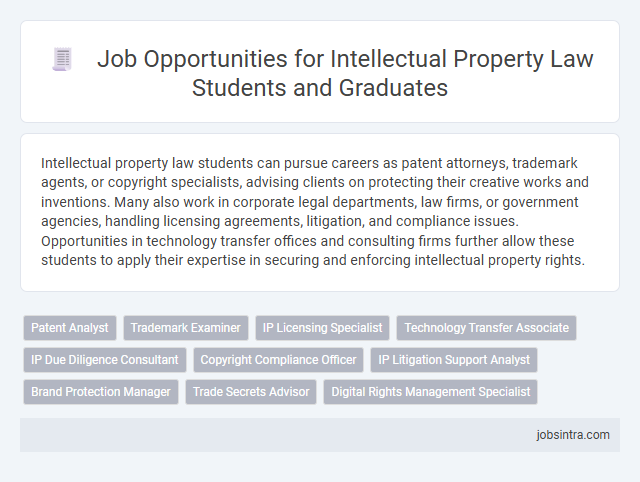 Job Opportunities for Intellectual Property Law Students and Graduates

Intellectual property law students can pursue careers as patent attorneys, trademark agents, or copyright specialists, advising clients on protecting their creative works and inventions. Many also work in corporate legal departments, law firms, or government agencies, handling licensing agreements, litigation, and compliance issues. Opportunities in technology transfer offices and consulting firms further allow these students to apply their expertise in securing and enforcing intellectual property rights.

Patent Analyst
Trademark Examiner
IP Licensing Specialist
Technology Transfer Associate
IP Due Diligence Consultant
Copyright Compliance Officer
IP Litigation Support Analyst
Brand Protection Manager
Trade Secrets Advisor
Digital Rights Management Specialist

jobsintra.com