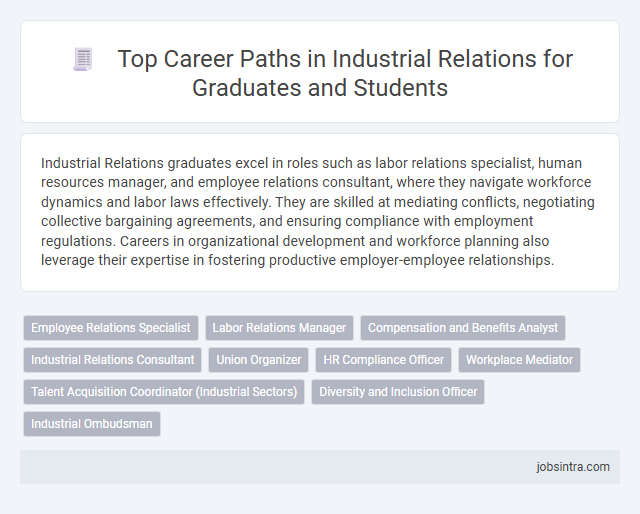 Top Career Paths in Industrial Relations for Graduates and Students

Industrial Relations graduates excel in roles such as labor relations specialist, human resources manager, and employee relations consultant, where they navigate workforce dynamics and labor laws effectively. They are skilled at mediating conflicts, negotiating collective bargaining agreements, and ensuring compliance with employment regulations. Careers in organizational development and workforce planning also leverage their expertise in fostering productive employer-employee relationships.

Employee Relations Specialist
Labor Relations Manager
Compensation and Benefits Analyst
Industrial Relations Consultant
Union Organizer
HR Compliance Officer
Workplace Mediator
Talent Acquisition Coordinator (Industrial Sectors)
Diversity and Inclusion Officer
Industrial Ombudsman

jobsintra.com