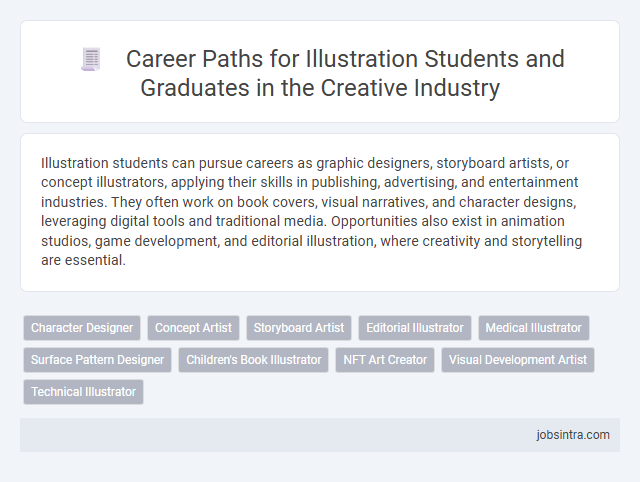 Career Paths for Illustration Students and Graduates in the Creative Industry

Illustration students can pursue careers as graphic designers, storyboard artists, or concept illustrators, applying their skills in publishing, advertising, and entertainment industries. They often work on book covers, visual narratives, and character designs, leveraging digital tools and traditional media. Opportunities also exist in animation studios, game development, and editorial illustration, where creativity and storytelling are essential.

Character Designer
Concept Artist
Storyboard Artist
Editorial Illustrator
Medical Illustrator
Surface Pattern Designer
Children's Book Illustrator
NFT Art Creator
Visual Development Artist
Technical Illustrator

jobsintra.com