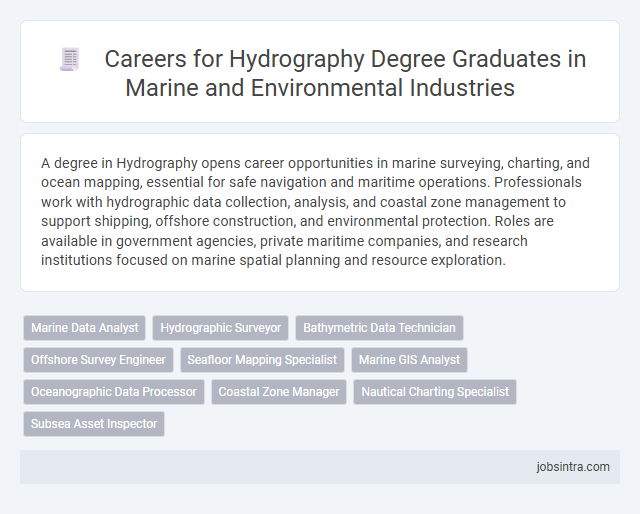 Careers for Hydrography Degree Graduates in Marine and Environmental Industries

A degree in Hydrography opens career opportunities in marine surveying, charting, and ocean mapping, essential for safe navigation and maritime operations. Professionals work with hydrographic data collection, analysis, and coastal zone management to support shipping, offshore construction, and environmental protection. Roles are available in government agencies, private maritime companies, and research institutions focused on marine spatial planning and resource exploration.

Marine Data Analyst
Hydrographic Surveyor
Bathymetric Data Technician
Offshore Survey Engineer
Seafloor Mapping Specialist
Marine GIS Analyst
Oceanographic Data Processor
Coastal Zone Manager
Nautical Charting Specialist
Subsea Asset Inspector

jobsintra.com