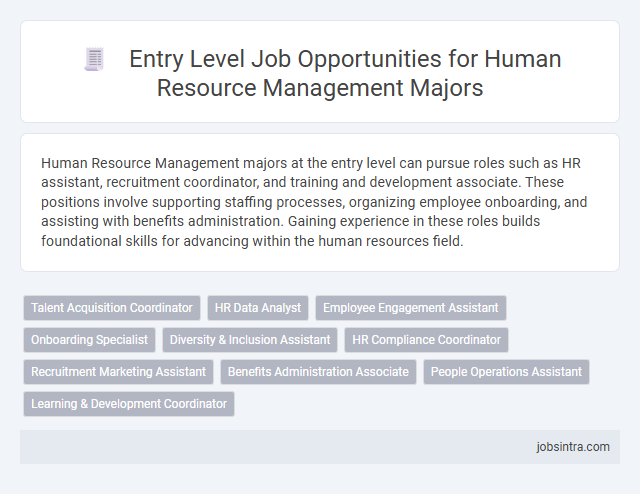 Entry Level Job Opportunities for Human Resource Management Majors

Human Resource Management majors at the entry level can pursue roles such as HR assistant, recruitment coordinator, and training and development associate. These positions involve supporting staffing processes, organizing employee onboarding, and assisting with benefits administration. Gaining experience in these roles builds foundational skills for advancing within the human resources field.

Talent Acquisition Coordinator
HR Data Analyst
Employee Engagement Assistant
Onboarding Specialist
Diversity & Inclusion Assistant
HR Compliance Coordinator
Recruitment Marketing Assistant
Benefits Administration Associate
People Operations Assistant
Learning & Development Coordinator

jobsintra.com