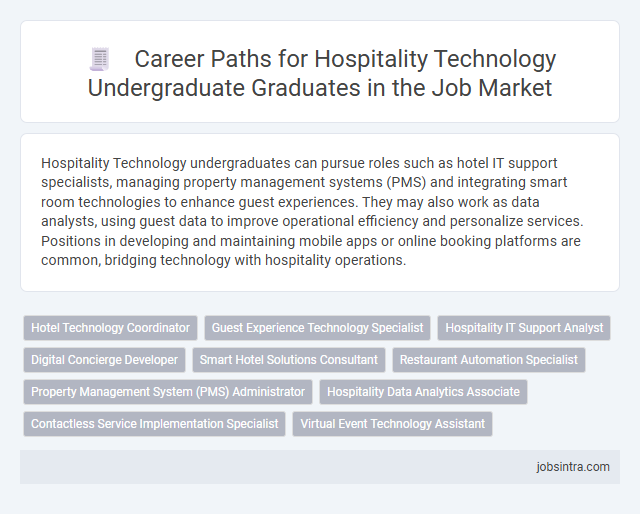 Career Paths for Hospitality Technology Undergraduate Graduates in the Job Market

Hospitality Technology undergraduates can pursue roles such as hotel IT support specialists, managing property management systems (PMS) and integrating smart room technologies to enhance guest experiences. They may also work as data analysts, using guest data to improve operational efficiency and personalize services. Positions in developing and maintaining mobile apps or online booking platforms are common, bridging technology with hospitality operations.

Hotel Technology Coordinator
Guest Experience Technology Specialist
Hospitality IT Support Analyst
Digital Concierge Developer
Smart Hotel Solutions Consultant
Restaurant Automation Specialist
Property Management System (PMS) Administrator
Hospitality Data Analytics Associate
Contactless Service Implementation Specialist
Virtual Event Technology Assistant

jobsintra.com