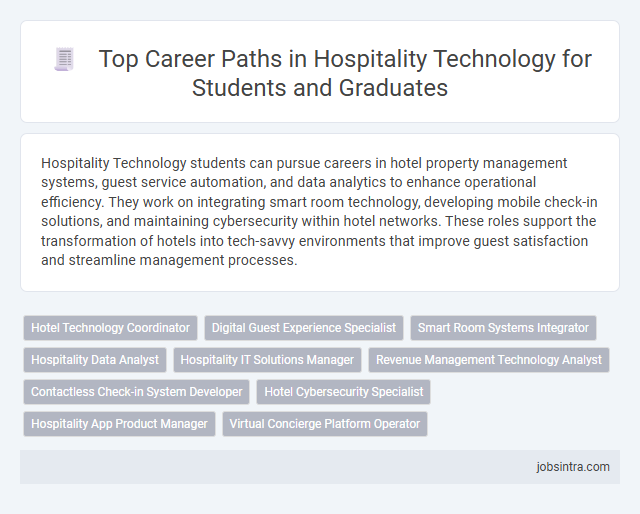 Top Career Paths in Hospitality Technology for Students and Graduates

Hospitality Technology students can pursue careers in hotel property management systems, guest service automation, and data analytics to enhance operational efficiency. They work on integrating smart room technology, developing mobile check-in solutions, and maintaining cybersecurity within hotel networks. These roles support the transformation of hotels into tech-savvy environments that improve guest satisfaction and streamline management processes.

Hotel Technology Coordinator
Digital Guest Experience Specialist
Smart Room Systems Integrator
Hospitality Data Analyst
Hospitality IT Solutions Manager
Revenue Management Technology Analyst
Contactless Check-in System Developer
Hotel Cybersecurity Specialist
Hospitality App Product Manager
Virtual Concierge Platform Operator

jobsintra.com