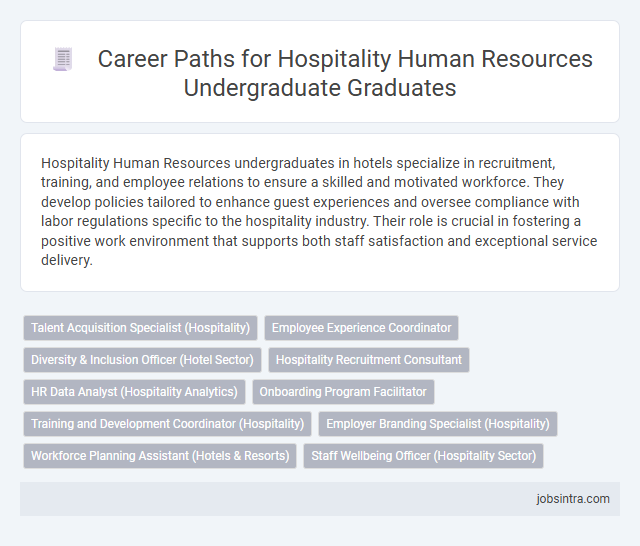 Career Paths for Hospitality Human Resources Undergraduate Graduates

Hospitality Human Resources undergraduates in hotels specialize in recruitment, training, and employee relations to ensure a skilled and motivated workforce. They develop policies tailored to enhance guest experiences and oversee compliance with labor regulations specific to the hospitality industry. Their role is crucial in fostering a positive work environment that supports both staff satisfaction and exceptional service delivery.

Talent Acquisition Specialist (Hospitality)
Employee Experience Coordinator
Diversity & Inclusion Officer (Hotel Sector)
Hospitality Recruitment Consultant
HR Data Analyst (Hospitality Analytics)
Onboarding Program Facilitator
Training and Development Coordinator (Hospitality)
Employer Branding Specialist (Hospitality)
Workforce Planning Assistant (Hotels & Resorts)
Staff Wellbeing Officer (Hospitality Sector)

jobsintra.com