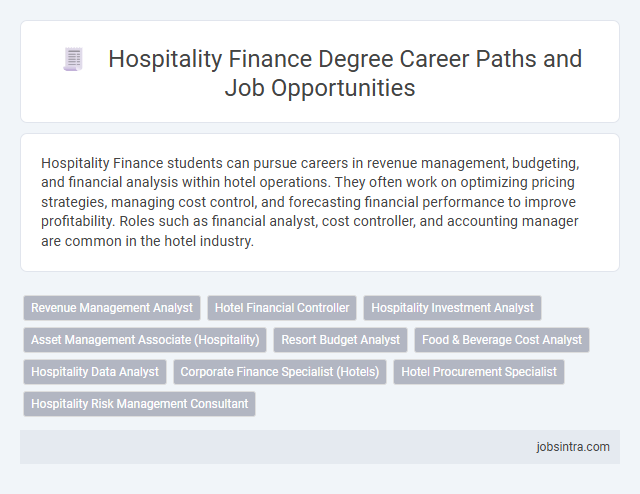 Hospitality Finance Degree Career Paths and Job Opportunities

Hospitality Finance students can pursue careers in revenue management, budgeting, and financial analysis within hotel operations. They often work on optimizing pricing strategies, managing cost control, and forecasting financial performance to improve profitability. Roles such as financial analyst, cost controller, and accounting manager are common in the hotel industry.

Revenue Management Analyst
Hotel Financial Controller
Hospitality Investment Analyst
Asset Management Associate (Hospitality)
Resort Budget Analyst
Food & Beverage Cost Analyst
Hospitality Data Analyst
Corporate Finance Specialist (Hotels)
Hotel Procurement Specialist
Hospitality Risk Management Consultant

jobsintra.com