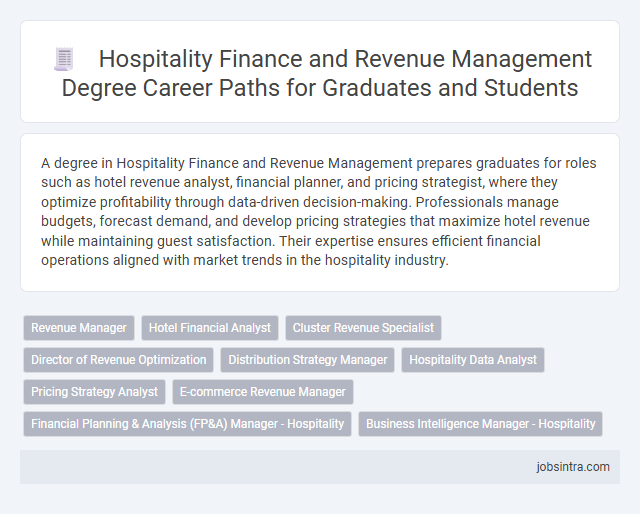 Hospitality Finance and Revenue Management Degree Career Paths for Graduates and Students

A degree in Hospitality Finance and Revenue Management prepares graduates for roles such as hotel revenue analyst, financial planner, and pricing strategist, where they optimize profitability through data-driven decision-making. Professionals manage budgets, forecast demand, and develop pricing strategies that maximize hotel revenue while maintaining guest satisfaction. Their expertise ensures efficient financial operations aligned with market trends in the hospitality industry.

Revenue Manager
Hotel Financial Analyst
Cluster Revenue Specialist
Director of Revenue Optimization
Distribution Strategy Manager
Hospitality Data Analyst
Pricing Strategy Analyst
E-commerce Revenue Manager
Financial Planning & Analysis (FP&A) Manager - Hospitality
Business Intelligence Manager - Hospitality

jobsintra.com