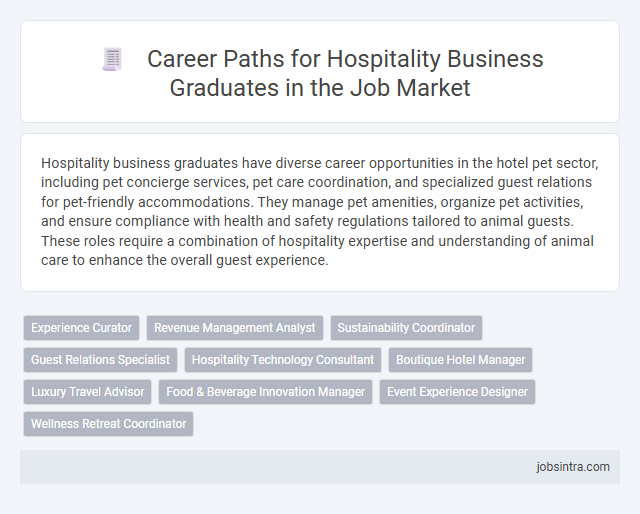 Career Paths for Hospitality Business Graduates in the Job Market

Hospitality business graduates have diverse career opportunities in the hotel pet sector, including pet concierge services, pet care coordination, and specialized guest relations for pet-friendly accommodations. They manage pet amenities, organize pet activities, and ensure compliance with health and safety regulations tailored to animal guests. These roles require a combination of hospitality expertise and understanding of animal care to enhance the overall guest experience.

Experience Curator
Revenue Management Analyst
Sustainability Coordinator
Guest Relations Specialist
Hospitality Technology Consultant
Boutique Hotel Manager
Luxury Travel Advisor
Food & Beverage Innovation Manager
Event Experience Designer
Wellness Retreat Coordinator

jobsintra.com